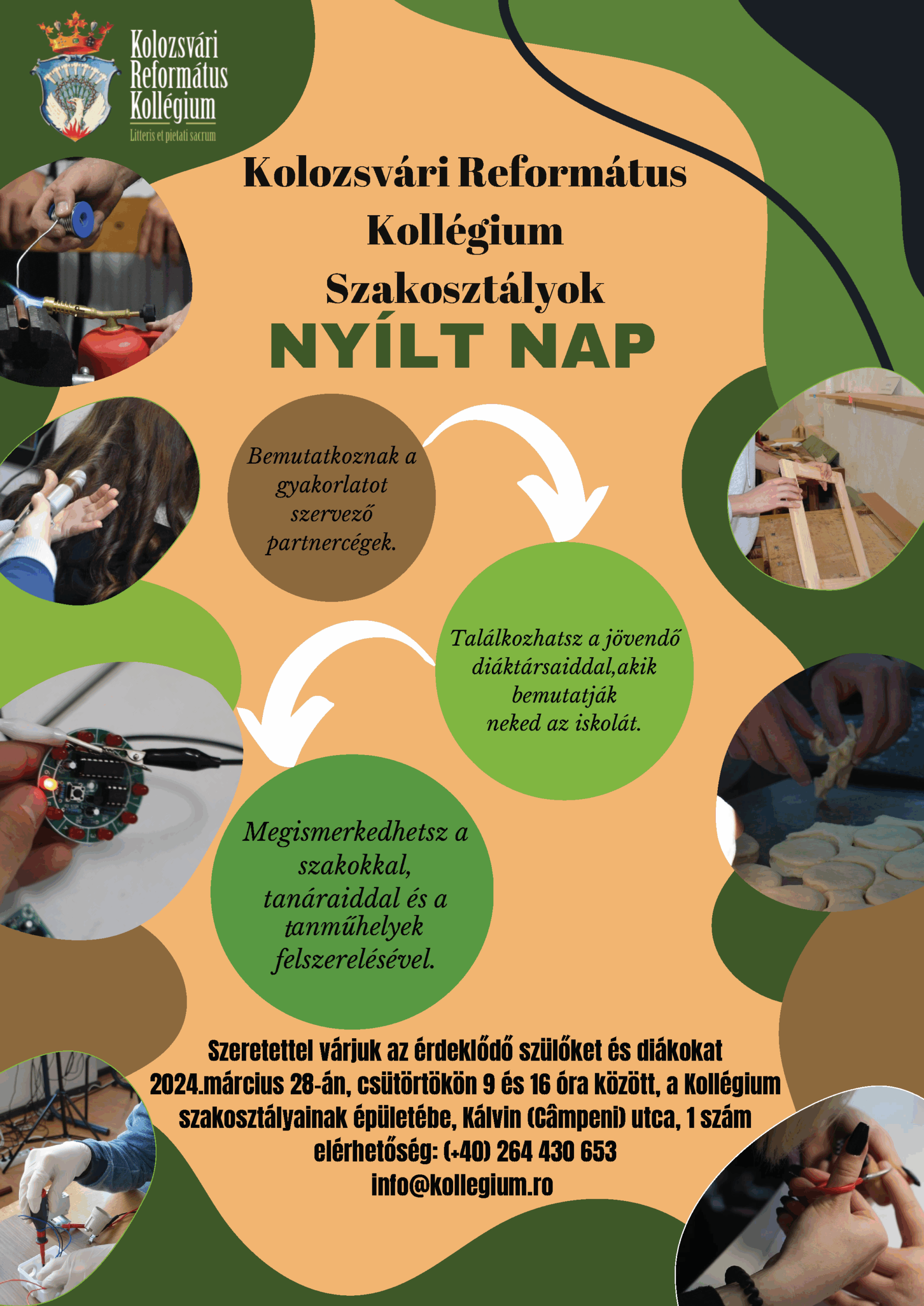 Kolozsvári Református Kollégium
Litteris et pietati sacrum

Kolozsvári Református Kollégium Szakosztályok

NYÍLT NAP

Bemutatkoznak a gyakorlatot szervező partnercégek.

Találkozhatsz a jövendő diáktársaiddal,akik bemutatják neked az iskolát.

Megismerkedhetsz a szakokkal, tanáraiddal és a tanműhelyek felszerelésével.

Szeretettel várjuk az érdeklődő szülőket és diákokat 2024.március 28-án, csütörtökön 9 és 16 óra között, a Kollégium szakosztályainak épületébe, Kálvin (Câmpeni) utca, 1 szám
elérhetőség: (+40) 264 430 653
info@kollegium.ro